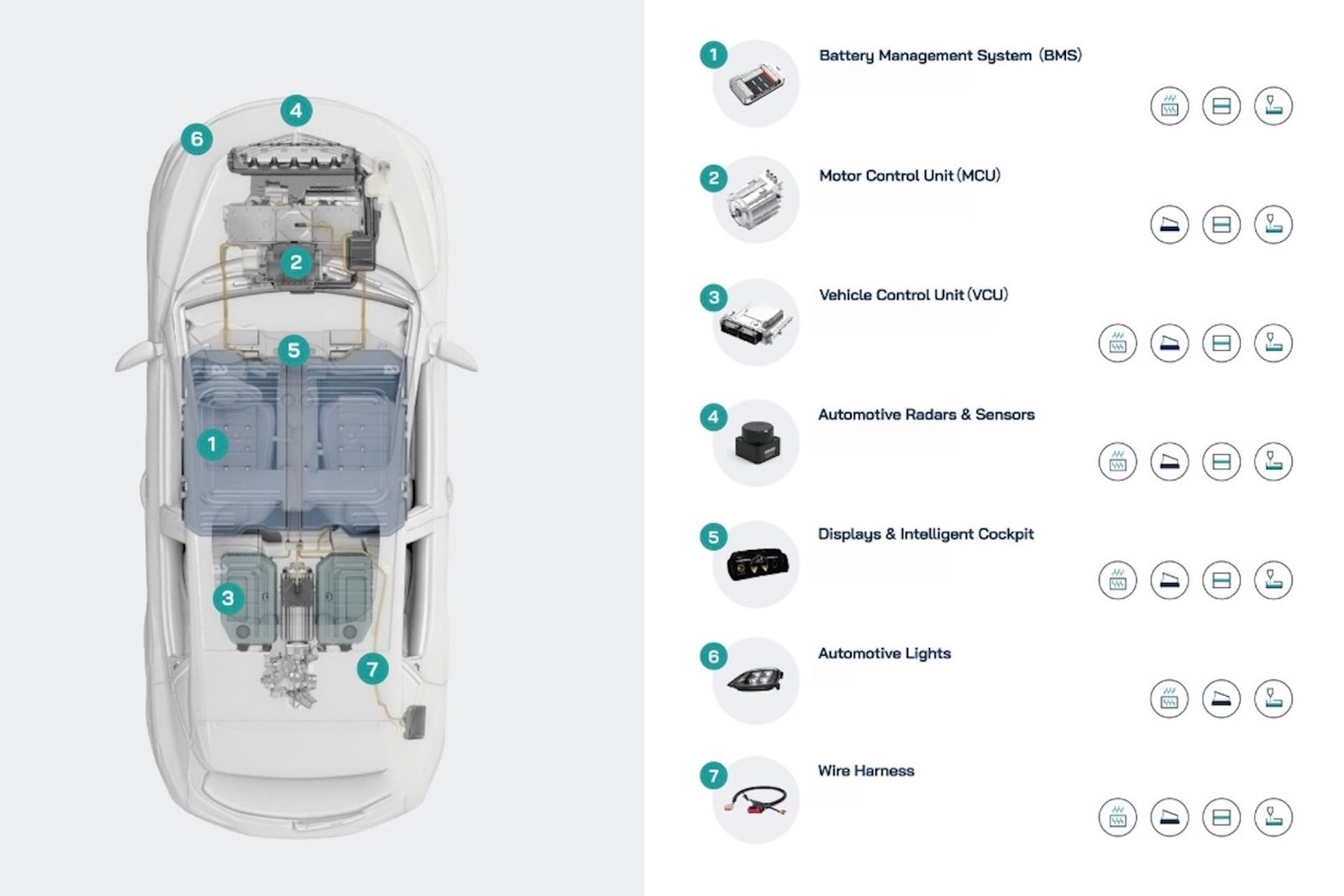 4
6
2
5
1
3
7

1
Battery Management System (BMS)

2
Motor Control Unit (MCU)

3
Vehicle Control Unit (VCU)

4
Automotive Radars & Sensors

5
Displays & Intelligent Cockpit

6
Automotive Lights

7
Wire Harness